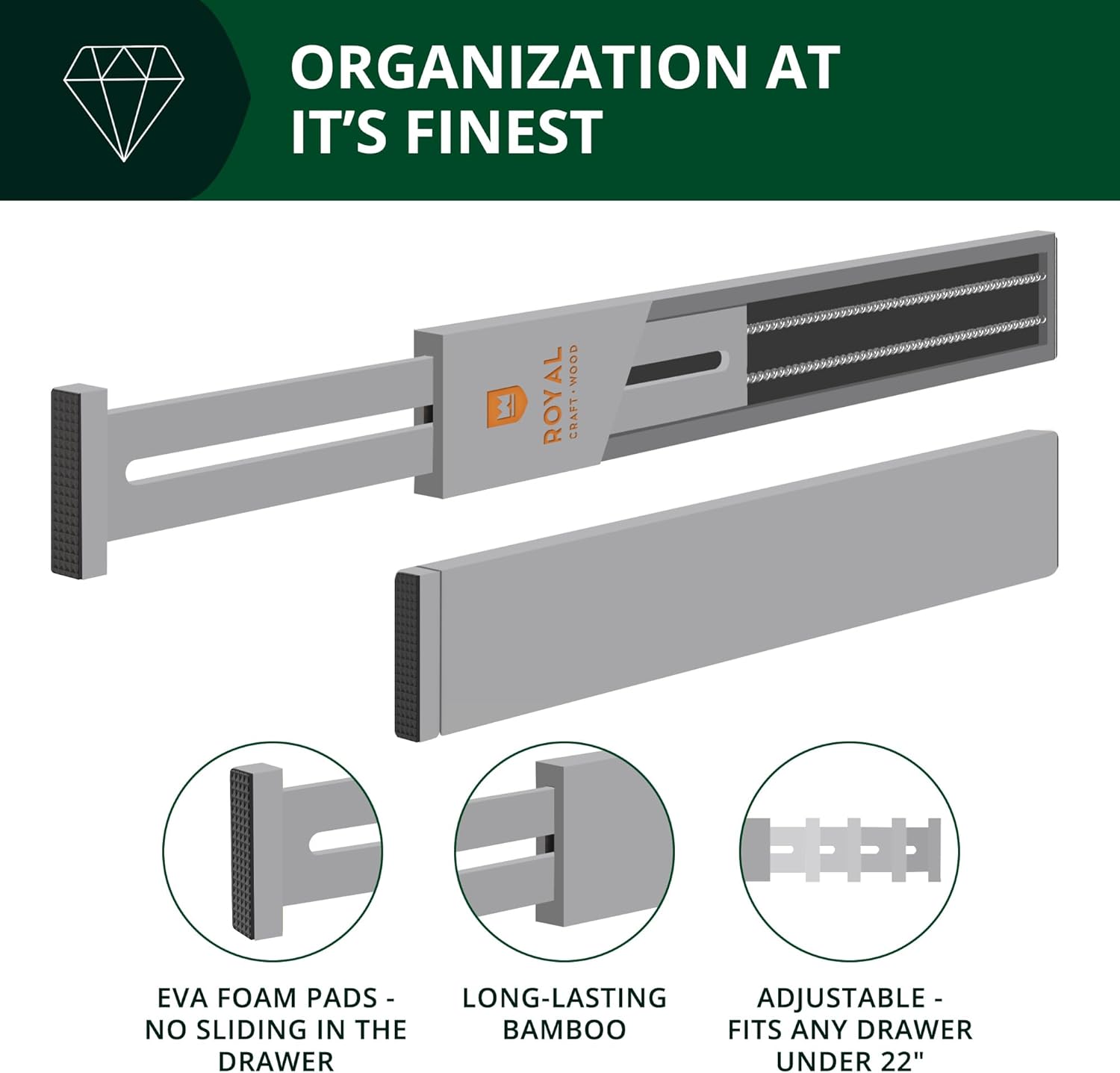 ORGANIZATION AT IT'S FINEST

ROYAL
CRAFT · WOOD

EVA FOAM PADS - NO SLIDING IN THE DRAWER

LONG-LASTING BAMBOO

ADJUSTABLE - FITS ANY DRAWER UNDER 22"